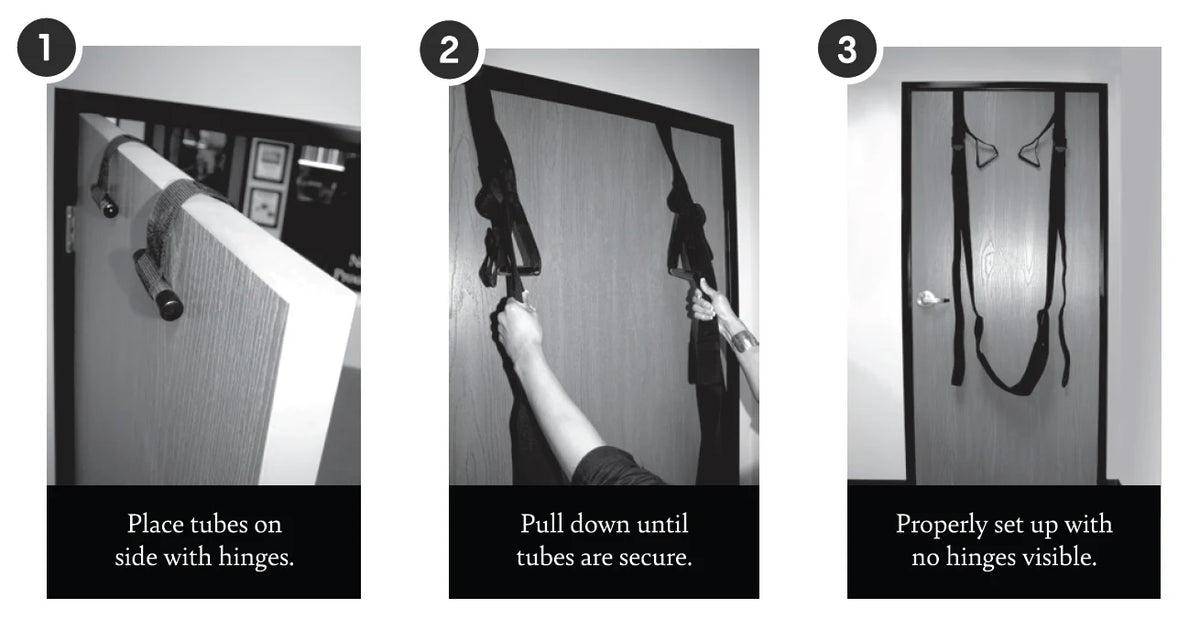 1

Place tubes on side with hinges.

2

Pull down until tubes are secure.

3

Properly set up with no hinges visible.